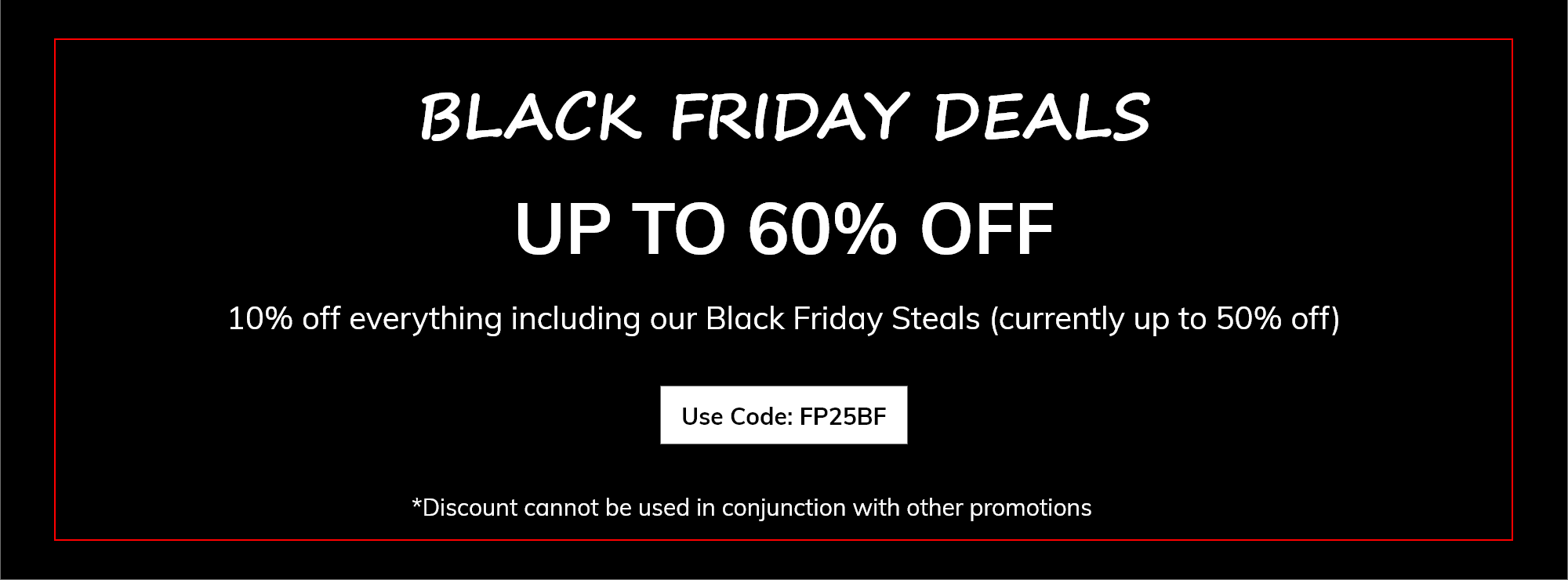 BLACK FRIDAY DEALS

UP TO 60% OFF

10% off everything including our Black Friday Steals (currently up to 50% off)

Use Code: FP25BF

*Discount cannot be used in conjunction with other promotions